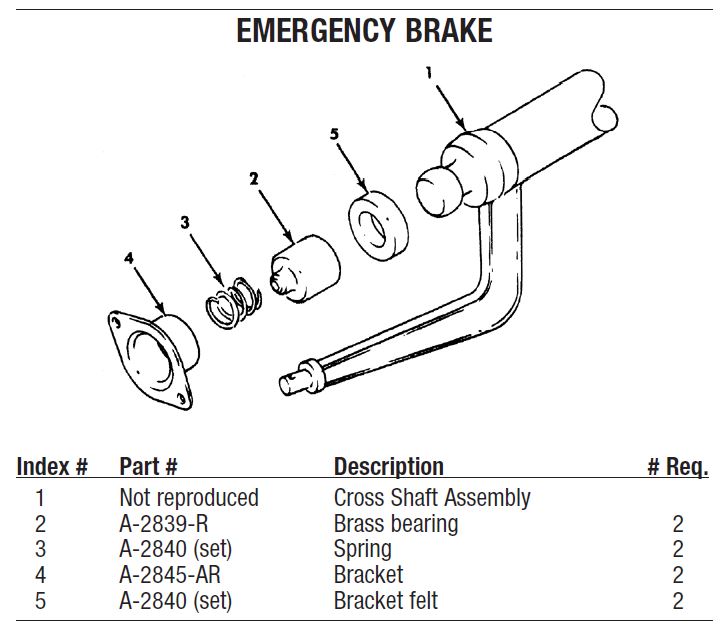 EMERGENCY BRAKE

1

5

2

3

4

| Index # | Part # | Description | # Req. |
|---|---|---|---|
| 1 | Not reproduced | Cross Shaft Assembly | |
| 2 | A-2839-R | Brass bearing | 2 |
| 3 | A-2840 (set) | Spring | 2 |
| 4 | A-2845-AR | Bracket | 2 |
| 5 | A-2840 (set) | Bracket felt | 2 |